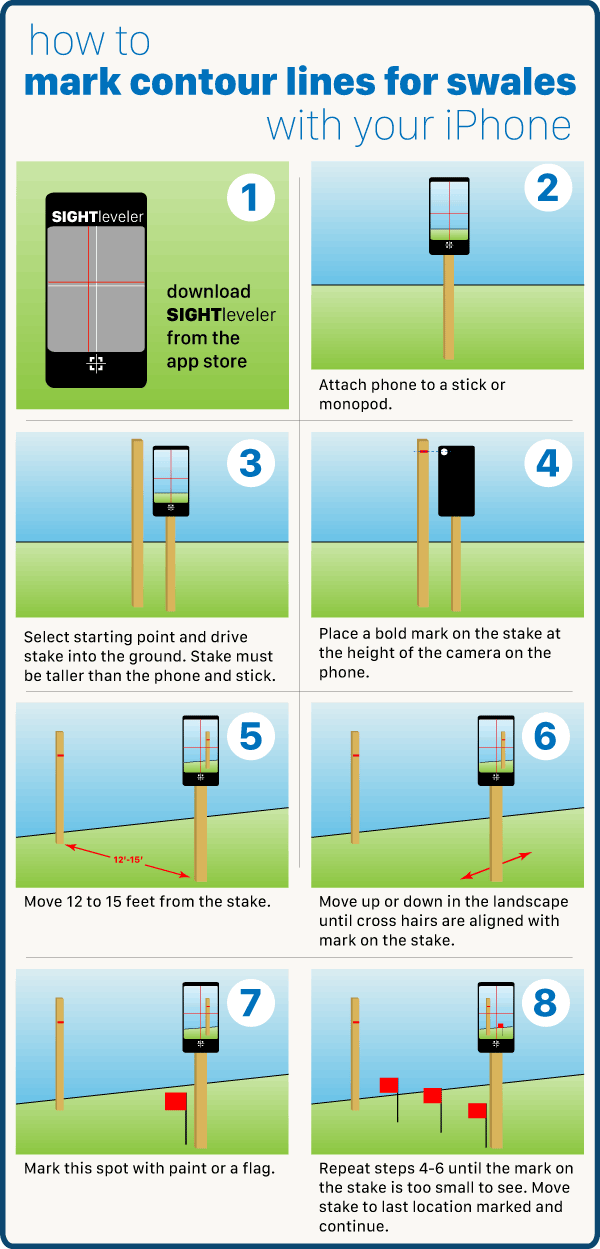 how to
mark contour lines for swales
with your iPhone

1

SIGHTleveler

download SIGHTleveler from the app store

2

Attach phone to a stick or monopod.

3

Select starting point and drive stake into the ground. Stake must be taller than the phone and stick.

4

Place a bold mark on the stake at the height of the camera on the phone.

5

12'-15'

Move 12 to 15 feet from the stake.

6

Move up or down in the landscape until cross hairs are aligned with mark on the stake.

7

Mark this spot with paint or a flag.

8

Repeat steps 4-6 until the mark on the stake is too small to see. Move stake to last location marked and continue.